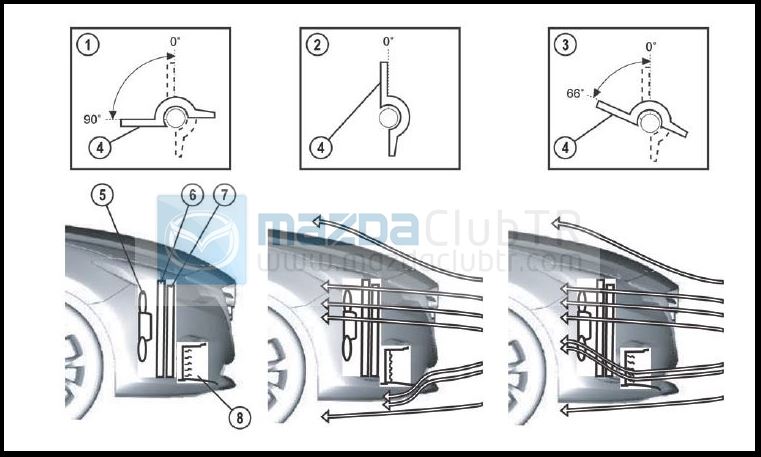 1
0°
90°
4

2
0°
4

3
0°
66°
4

5
6
7
8

mazdaClubTR
www.mazdaclubtr.com